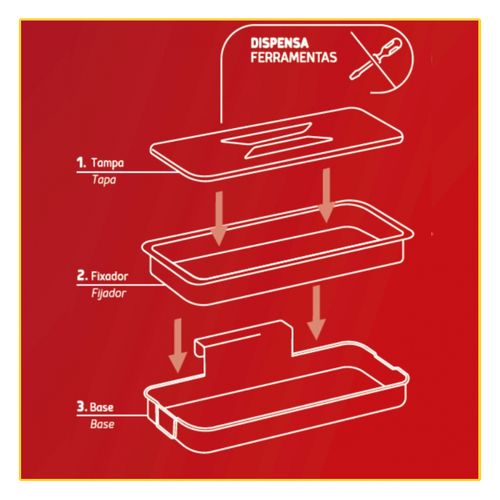 DISPENSA
FERRAMENTAS

1. Tampa
Tapa

2. Fixador
Fijador

3. Base
Base