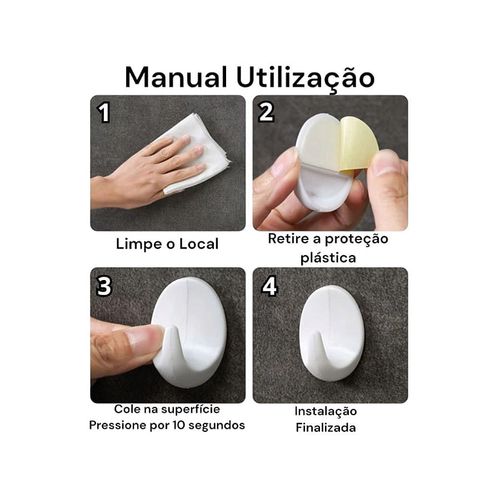 Manual Utilização

1

Limpe o Local

2

Retire a proteção plástica

3

Cole na superfície
Pressione por 10 segundos

4

Instalação
Finalizada